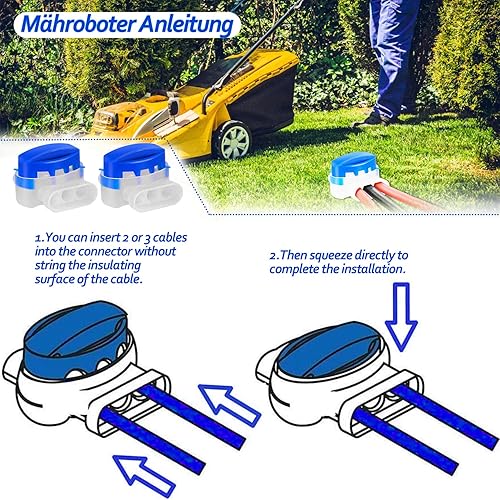 Mähroboter Anleitung

1.You can insert 2 or 3 cables into the connector without string the insulating surface of the cable.

2.Then squeeze directly to complete the installation.