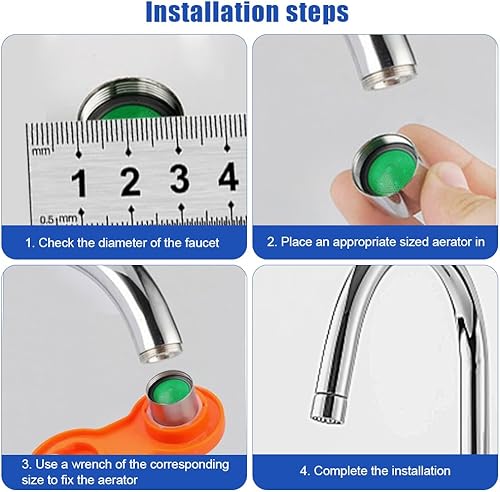 Installation steps

mm
1 2 3 4
0.5 mm

1. Check the diameter of the faucet

2. Place an appropriate sized aerator in

3. Use a wrench of the corresponding size to fix the aerator

4. Complete the installation