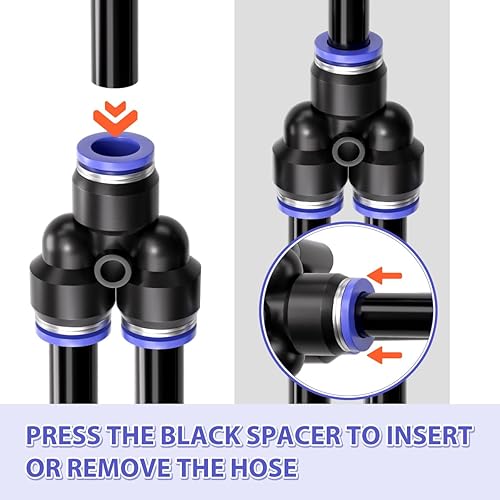 PRESS THE BLACK SPACER TO INSERT OR REMOVE THE HOSE