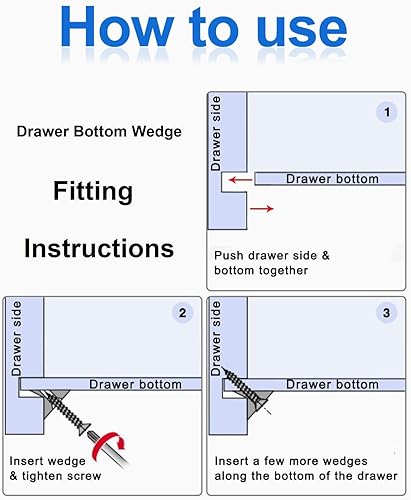 How to use

Drawer Bottom Wedge

Fitting

Instructions

1

Drawer side

Drawer bottom

Push drawer side & bottom together

2

Drawer side

Drawer bottom

Insert wedge & tighten screw

3

Drawer side

Drawer bottom

Insert a few more wedges along the bottom of the drawer