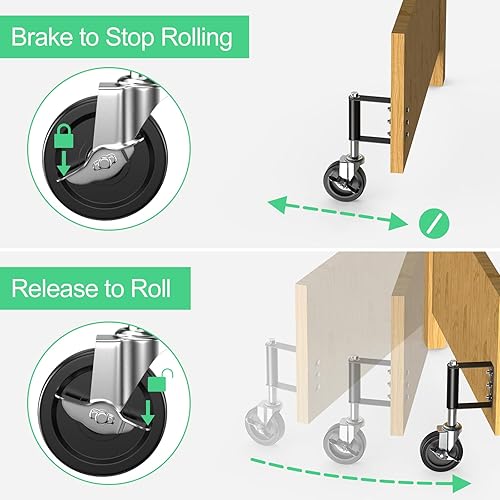 Brake to Stop Rolling

Release to Roll