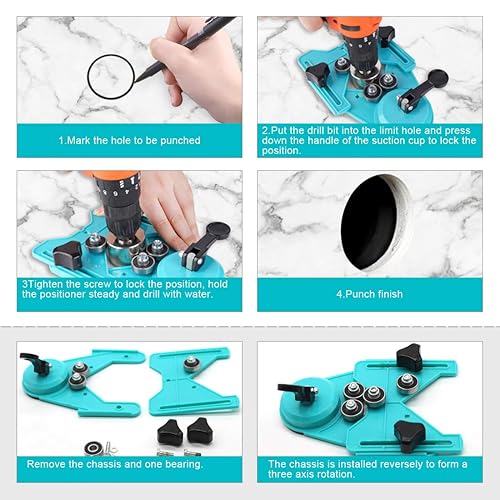 1.Mark the hole to be punched

2.Put the drill bit into the limit hole and press down the handle of the suction cup to lock the position.

3Tighten the screw to lock the position, hold the positioner steady and drill with water.

4.Punch finish

Remove the chassis and one bearing.

The chassis is installed reversely to form a three axis rotation.