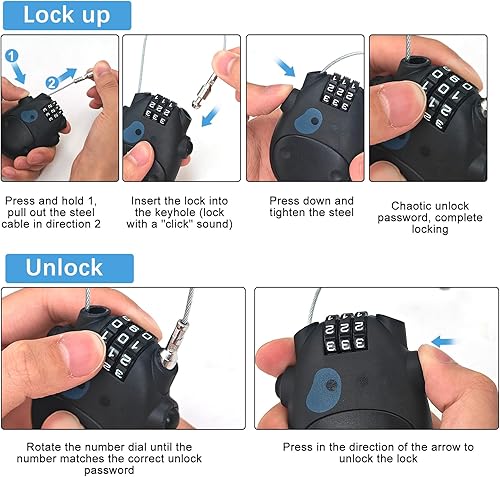 Lock up

1

2

Press and hold 1, pull out the steel cable in direction 2

Insert the lock into the keyhole (lock with a "click" sound)

Press down and tighten the steel

Chaotic unlock password, complete locking

Unlock

Rotate the number dial until the number matches the correct unlock password

Press in the direction of the arrow to unlock the lock