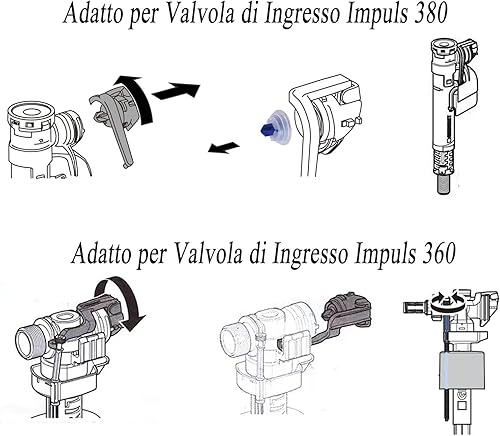 Adatto per Valvola di Ingresso Impuls 380

Adatto per Valvola di Ingresso Impuls 360