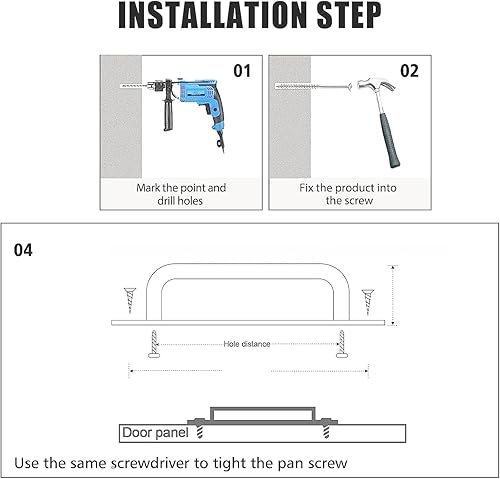 INSTALLATION STEP

01

Mark the point and drill holes

02

Fix the product into the screw

04

Hole distance

Door panel

Use the same screwdriver to tight the pan screw