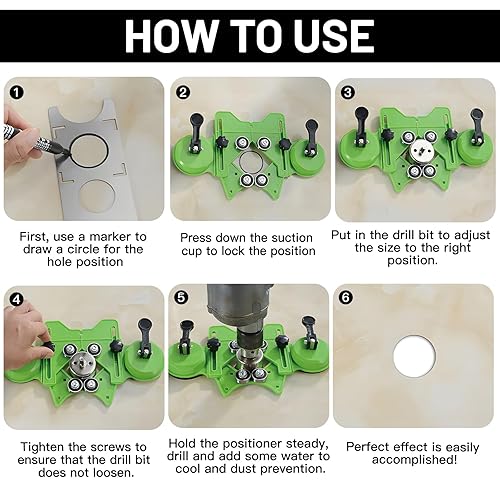 HOW TO USE

1

First, use a marker to draw a circle for the hole position

2

Press down the suction cup to lock the position

3

Put in the drill bit to adjust the size to the right position.

4

Tighten the screws to ensure that the drill bit does not loosen.

5

Hold the positioner steady, drill and add some water to cool and dust prevention.

6

Perfect effect is easily accomplished!