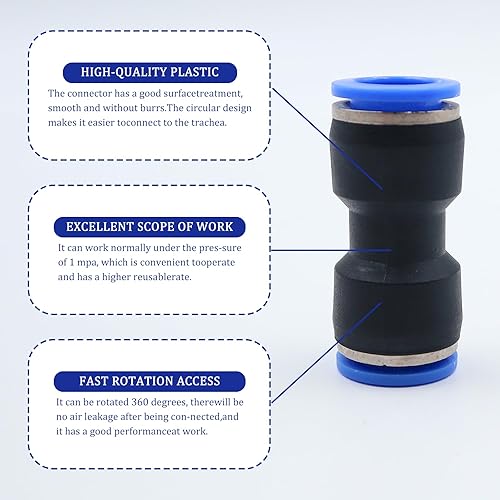 HIGH-QUALITY PLASTIC

The connector has a good surfacetreatment, smooth and without burrs.The circular design makes it easier toconnect to the trachea.

EXCELLENT SCOPE OF WORK

It can work normally under the pres-sure of 1 mpa, which is convenient tooperate and has a higher reusablerate.

FAST ROTATION ACCESS

It can be rotated 360 degrees, therewill be no air leakage after being con-nected,and it has a good performanceat work.