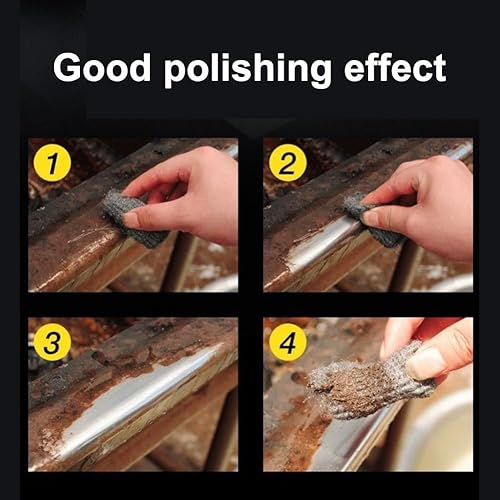 Good polishing effect

1

2

3

4