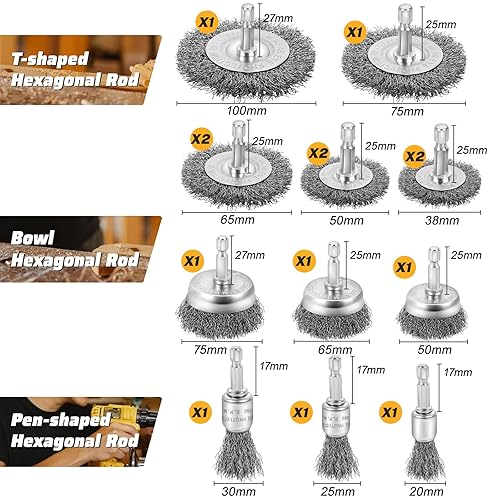 T-shaped Hexagonal Rod

X1
27mm
100mm

X1
25mm
75mm

X2
25mm
65mm

X2
25mm
50mm

X2
25mm
38mm

Bowl Hexagonal Rod

X1
27mm
75mm

X1
25mm
65mm

X1
25mm
50mm

Pen-shaped Hexagonal Rod

X1
17mm
30mm

X1
17mm
25mm

X1
17mm
20mm