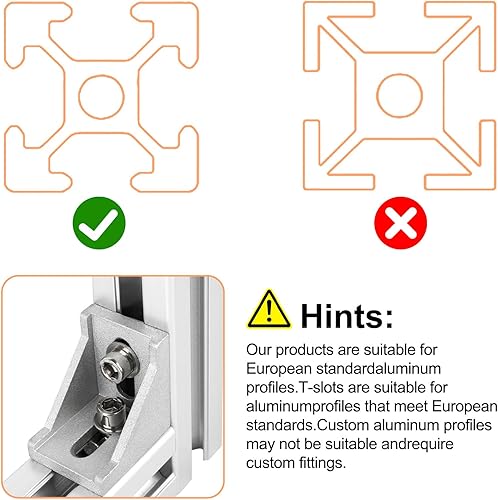 Hints:

Our products are suitable for European standardaluminum profiles.T-slots are suitable for aluminumprofiles that meet European standards.Custom aluminum profiles may not be suitable andrequire custom fittings.