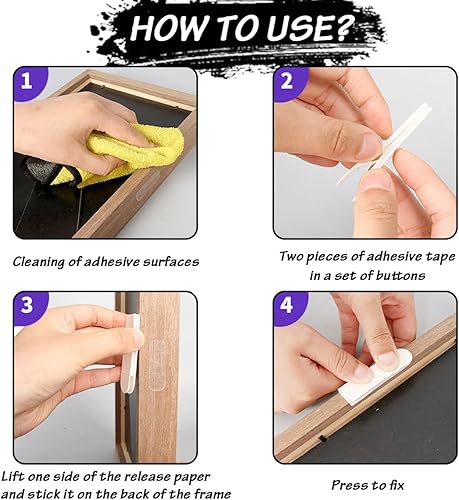 HOW TO USE?

1

Cleaning of adhesive surfaces

2

Two pieces of adhesive tape in a set of buttons

3

Lift one side of the release paper and stick it on the back of the frame

4

Press to fix