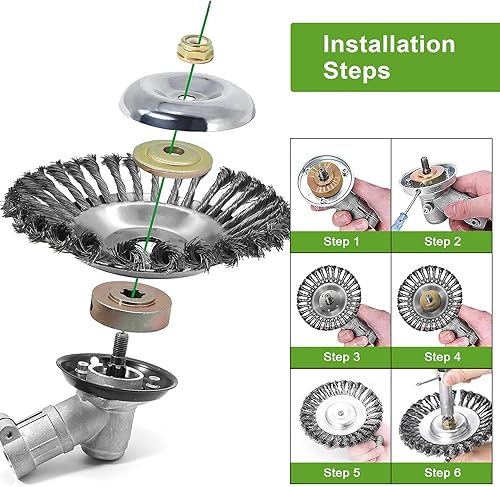 Installation Steps

Step 1

Step 2

Step 3

Step 4

Step 5

Step 6