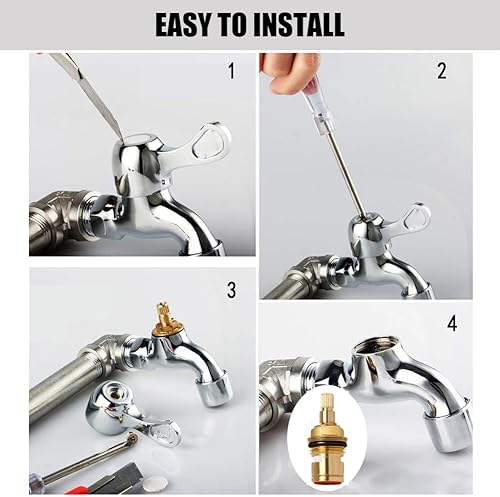 EASY TO INSTALL

1

2

3

4