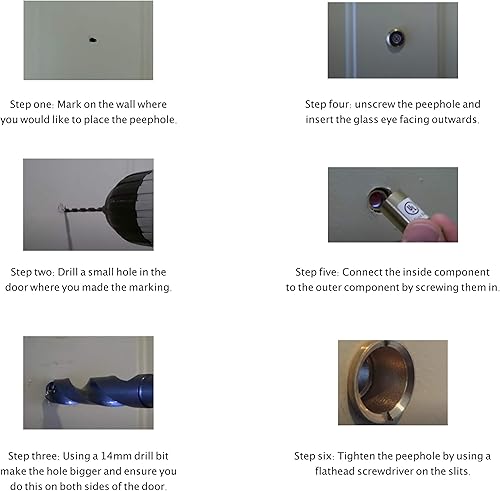 Step one: Mark on the wall where you would like to place the peephole.

Step two: Drill a small hole in the door where you made the marking.

Step three: Using a 14mm drill bit make the hole bigger and ensure you do this on both sides of the door.

Step four: unscrew the peephole and insert the glass eye facing outwards.

Step five: Connect the inside component to the outer component by screwing them in.

Step six: Tighten the peephole by using a flathead screwdriver on the slits.