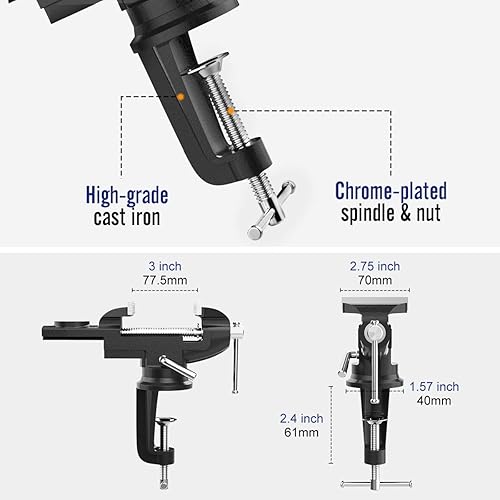 High-grade
cast iron

Chrome-plated
spindle & nut

3 inch
77.5mm

2.75 inch
70mm

1.57 inch
40mm

2.4 inch
61mm