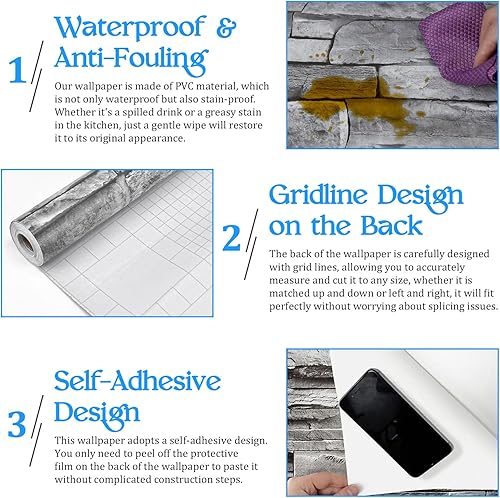 1

Waterproof & Anti-Fouling

Our wallpaper is made of PVC material, which is not only waterproof but also stain-proof. Whether it's a spilled drink or a greasy stain in the kitchen, just a gentle wipe will restore it to its original appearance.

2

Gridline Design on the Back

The back of the wallpaper is carefully designed with grid lines, allowing you to accurately measure and cut it to any size, whether it is matched up and down or left and right, it will fit perfectly without worrying about splicing issues.

3

Self-Adhesive Design

This wallpaper adopts a self-adhesive design. You only need to peel off the protective film on the back of the wallpaper to paste it without complicated construction steps.