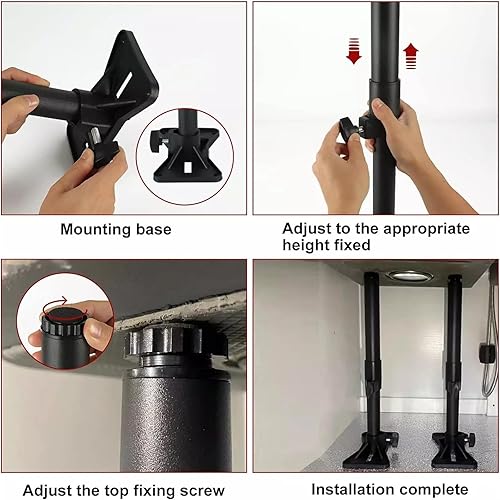 Mounting base

Adjust to the appropriate height fixed

Adjust the top fixing screw

Installation complete