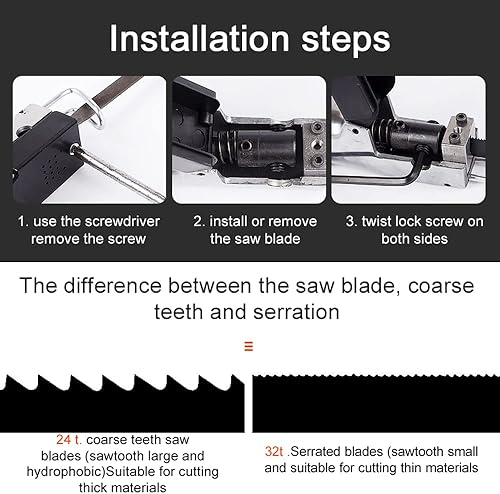 Installation steps

1. use the screwdriver remove the screw

2. install or remove the saw blade

3. twist lock screw on both sides

The difference between the saw blade, coarse teeth and serration

=

24 t. coarse teeth saw blades (sawtooth large and hydrophobic)Suitable for cutting thick materials

32t .Serrated blades (sawtooth small and suitable for cutting thin materials