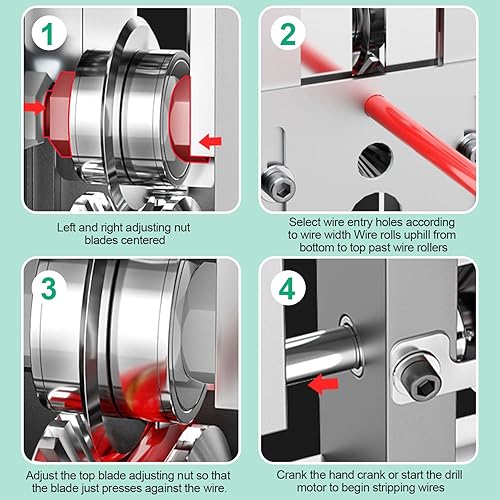 1

Left and right adjusting nut blades centered

2

Select wire entry holes according to wire width Wire rolls uphill from bottom to top past wire rollers

3

Adjust the top blade adjusting nut so that the blade just presses against the wire.

4

Crank the hand crank or start the drill motor to begin stripping wires