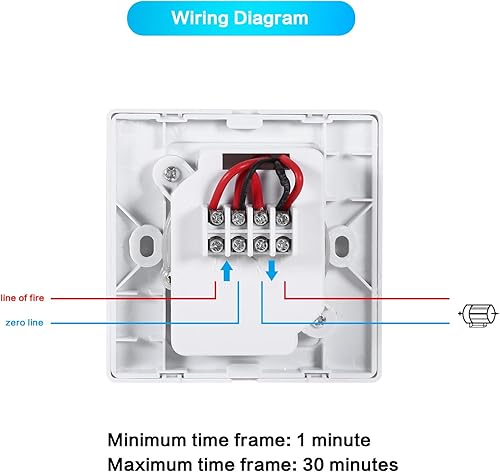 Wiring Diagram

line of fire

zero line

Minimum time frame: 1 minute
Maximum time frame: 30 minutes