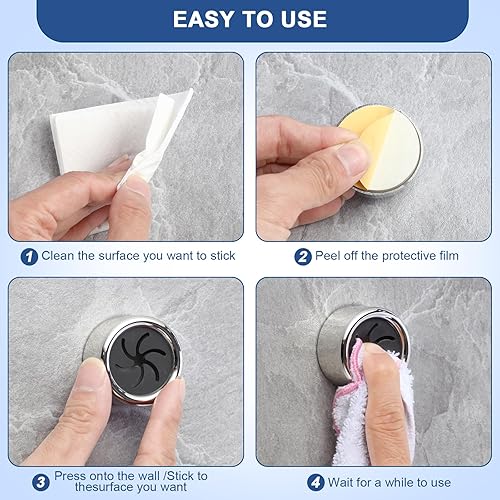 EASY TO USE

1 Clean the surface you want to stick

2 Peel off the protective film

3 Press onto the wall /Stick to thesurface you want

4 Wait for a while to use