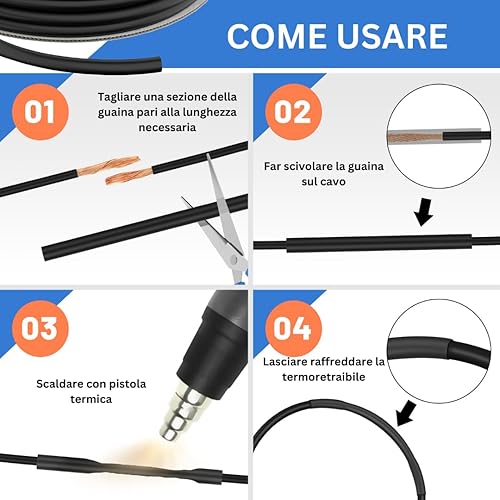 COME USARE

01

Tagliare una sezione della guaina pari alla lunghezza necessaria

02

Far scivolare la guaina sul cavo

03

Scaldare con pistola termica

04

Lasciare raffreddare la termoretraibile