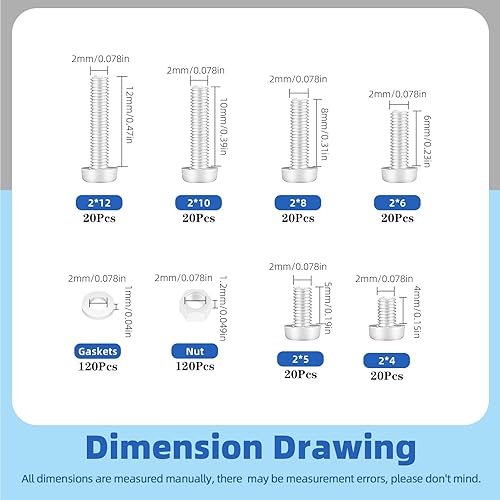 2mm/0.078in
12mm/0.47in
2*12
20Pcs

2mm/0.078in
10mm/0.39in
2*10
20Pcs

2mm/0.078in
8mm/0.31in
2*8
20Pcs

2mm/0.078in
6mm/0.23in
2*6
20Pcs

2mm/0.078in
1mm/0.04in
Gaskets
120Pcs

2mm/0.078in
1.2mm/0.049in
Nut
120Pcs

2mm/0.078in
5mm/0.19in
2*5
20Pcs

2mm/0.078in
4mm/0.15in
2*4
20Pcs

Dimension Drawing

All dimensions are measured manually, there may be measurement errors, please don't mind.