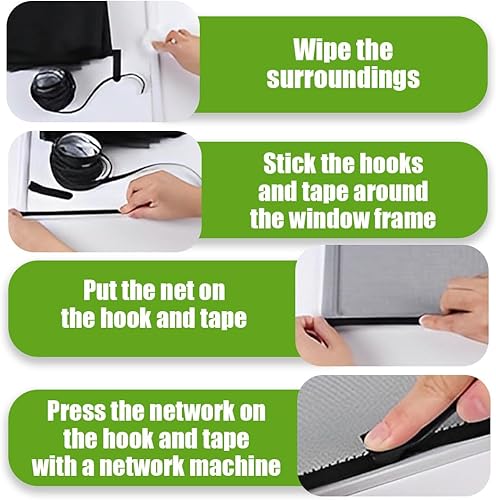 Wipe the surroundings

Stick the hooks and tape around the window frame

Put the net on the hook and tape

Press the network on the hook and tape with a network machine