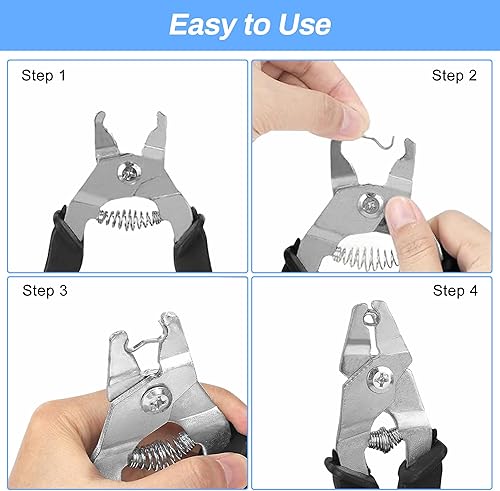 Easy to Use

Step 1

Step 2

Step 3

Step 4