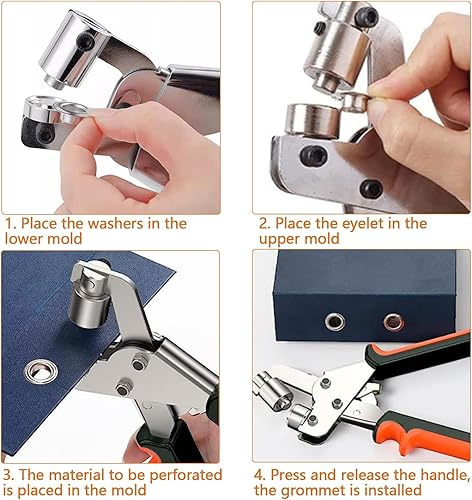 1. Place the washers in the lower mold

2. Place the eyelet in the upper mold

3. The material to be perforated is placed in the mold

4. Press and release the handle, the grommet is installed