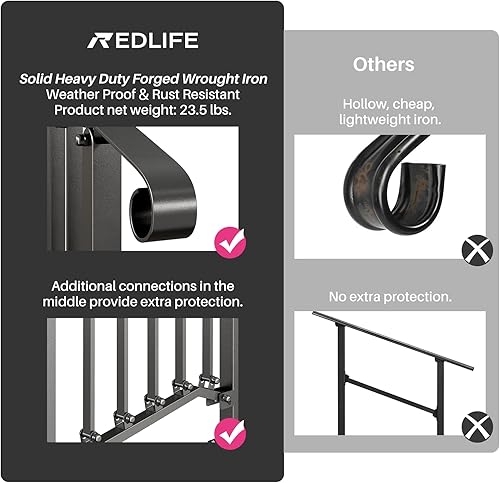 REDLIFE

Solid Heavy Duty Forged Wrought Iron
Weather Proof & Rust Resistant
Product net weight: 23.5 lbs.

Additional connections in the middle provide extra protection.

Others

Hollow, cheap, lightweight iron.

No extra protection.