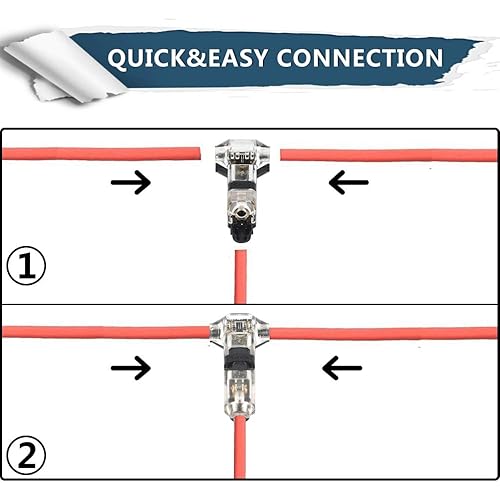 QUICK&EASY CONNECTION

①

②