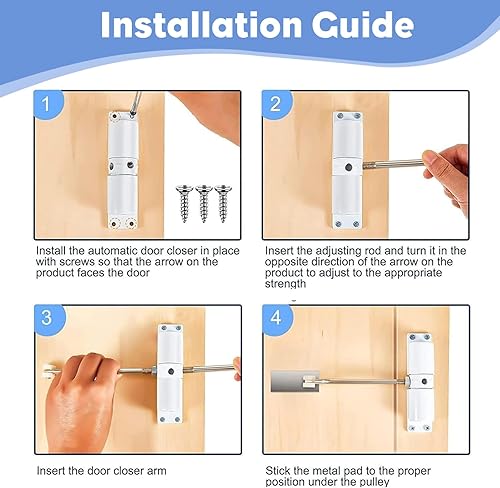 Installation Guide

1

Install the automatic door closer in place with screws so that the arrow on the product faces the door

2

Insert the adjusting rod and turn it in the opposite direction of the arrow on the product to adjust to the appropriate strength

3

Insert the door closer arm

4

Stick the metal pad to the proper position under the pulley