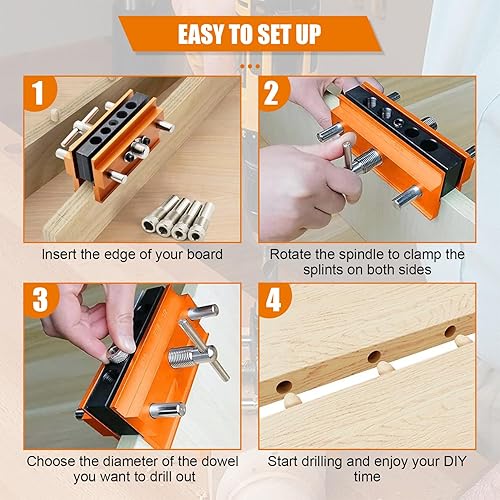 EASY TO SET UP

1

Insert the edge of your board

2

Rotate the spindle to clamp the splints on both sides

3

Choose the diameter of the dowel you want to drill out

4

Start drilling and enjoy your DIY time