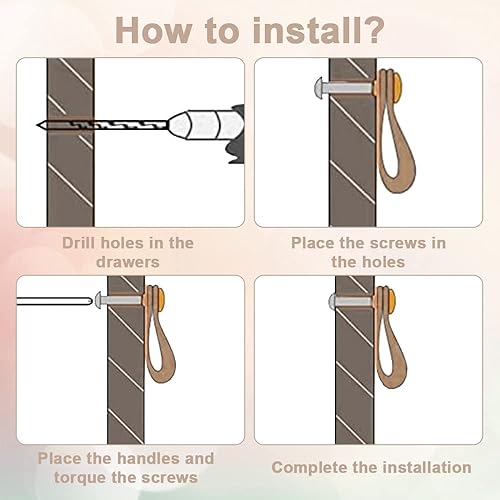 How to install?

Drill holes in the drawers

Place the screws in the holes

Place the handles and torque the screws

Complete the installation