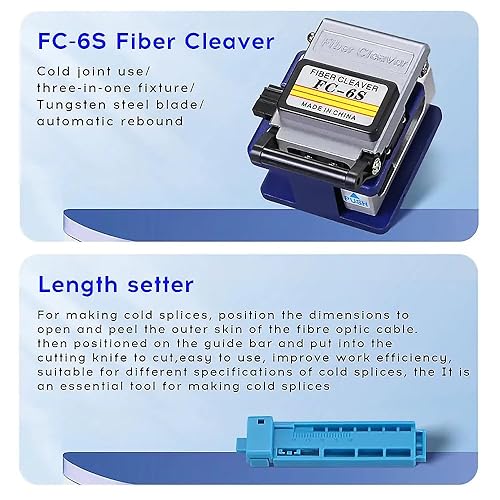 FC-6S Fiber Cleaver

Cold joint use/
three-in-one fixture/
Tungsten steel blade/
automatic rebound

Fiber Cleaver
FIBER CLEAVER
FC-6S
MADE IN CHINA
PUSH

Length setter

For making cold splices, position the dimensions to open and peel the outer skin of the fibre optic cable. then positioned on the guide bar and put into the cutting knife to cut,easy to use, improve work efficiency, suitable for different specifications of cold splices, the It is an essential tool for making cold splices