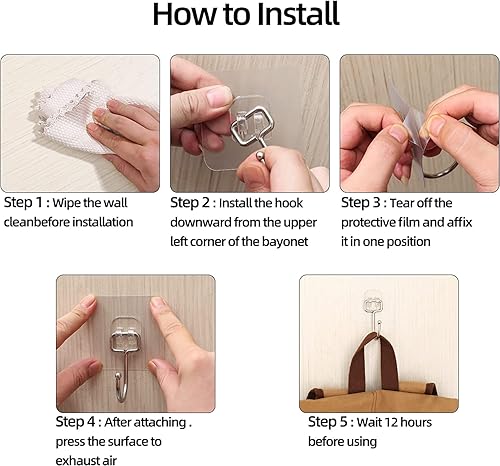 How to Install

Step 1 : Wipe the wall cleanbefore installation

Step 2 : Install the hook downward from the upper left corner of the bayonet

Step 3 : Tear off the protective film and affix it in one position

Step 4 : After attaching . press the surface to exhaust air

Step 5 : Wait 12 hours before using