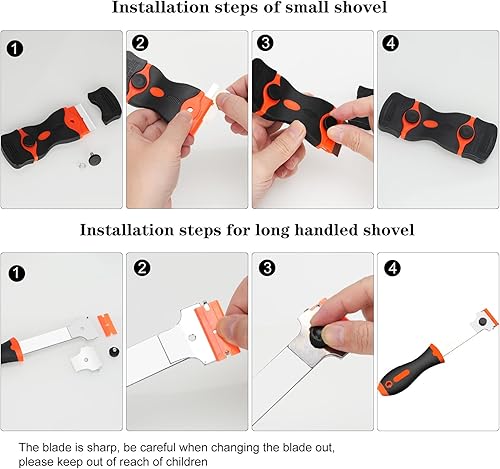 Installation steps of small shovel

1

2

3

4

Installation steps for long handled shovel

1

2

3

4

The blade is sharp, be careful when changing the blade out, please keep out of reach of children