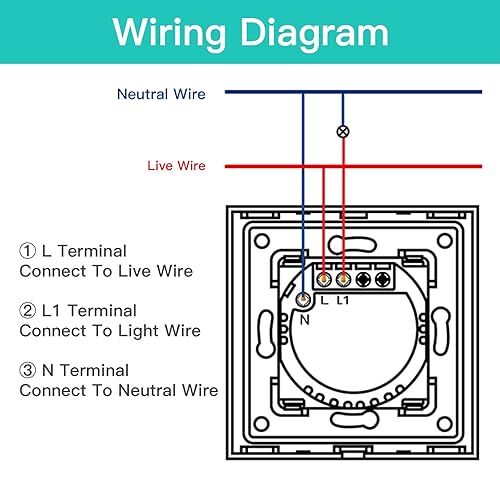 Wiring Diagram

Neutral Wire

Live Wire

① L Terminal
Connect To Live Wire

② L1 Terminal
Connect To Light Wire

③ N Terminal
Connect To Neutral Wire

L L1

N