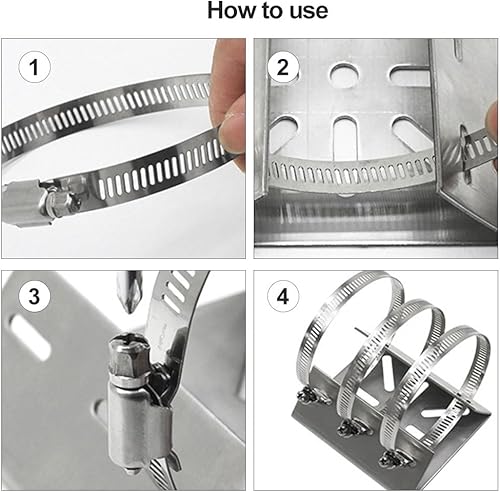 How to use

1

2

3

4