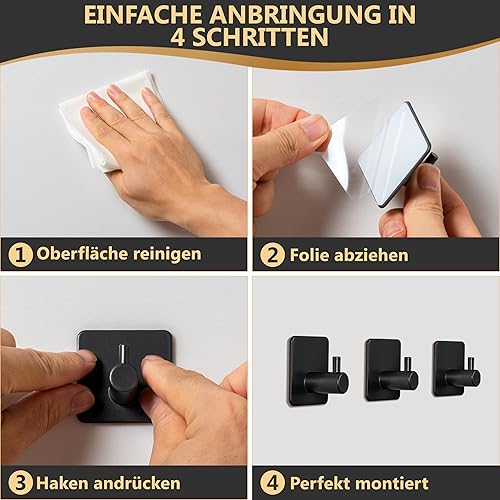 EINFACHE ANBRINGUNG IN 4 SCHRITTEN

1 Oberfläche reinigen

2 Folie abziehen

3 Haken andrücken

4 Perfekt montiert