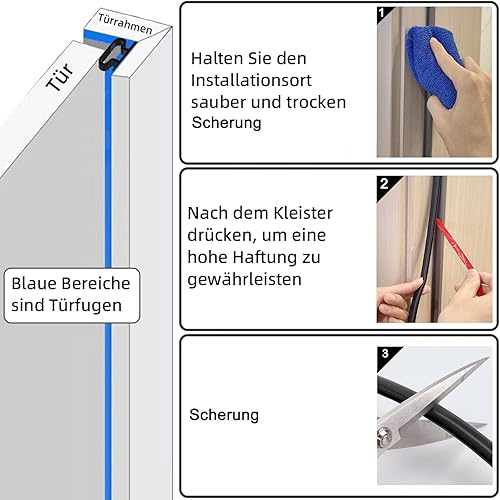 Türrahmen

Tür

Blaue Bereiche sind Türfugen

1

Halten Sie den Installationsort sauber und trocken Scherung

2

Nach dem Kleister drücken, um eine hohe Haftung zu gewährleisten

3

Scherung