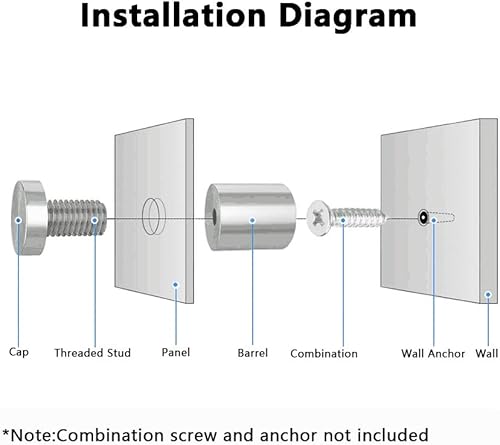 Installation Diagram

Cap
Threaded Stud
Panel
Barrel
Combination
Wall Anchor
Wall

*Note:Combination screw and anchor not included