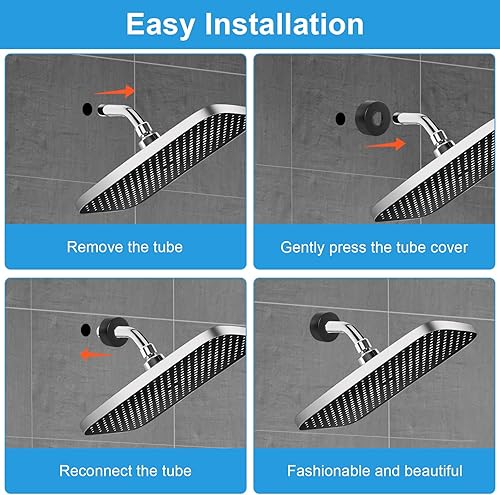 Easy Installation

Remove the tube

Gently press the tube cover

Reconnect the tube

Fashionable and beautiful