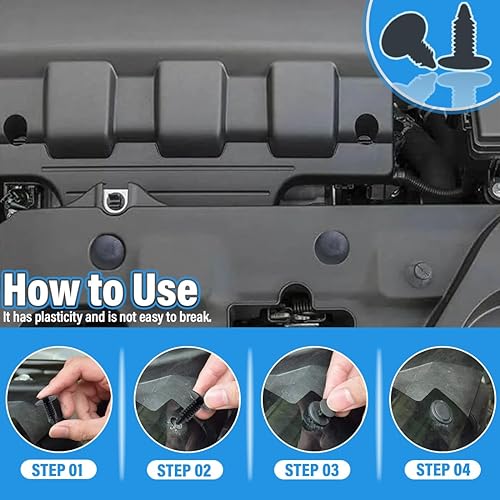 How to Use
It has plasticity and is not easy to break.

STEP 01

STEP 02

STEP 03

STEP 04