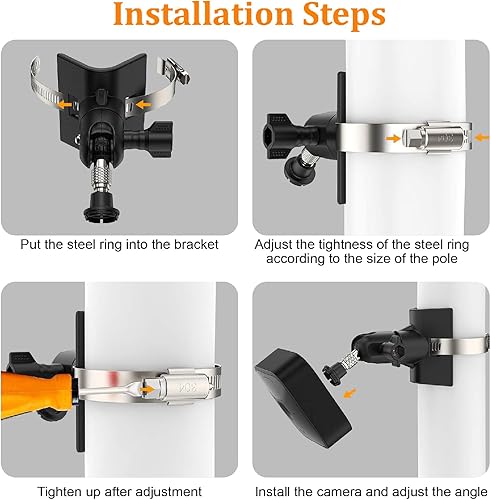 Installation Steps

Put the steel ring into the bracket

Adjust the tightness of the steel ring according to the size of the pole

Tighten up after adjustment

Install the camera and adjust the angle