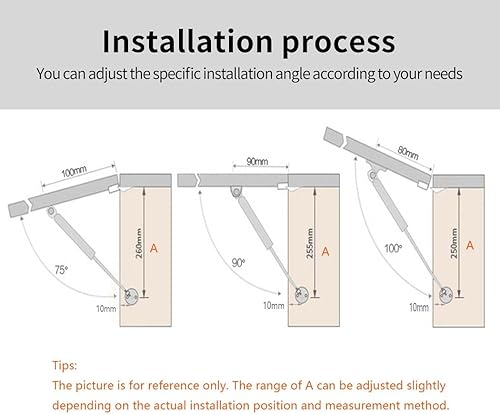 Installation process

You can adjust the specific installation angle according to your needs

100mm

260mm

A

75°

10mm

90mm

255mm

A

90°

10mm

80mm

250mm

A

100°

10mm

Tips:

The picture is for reference only. The range of A can be adjusted slightly depending on the actual installation position and measurement method.