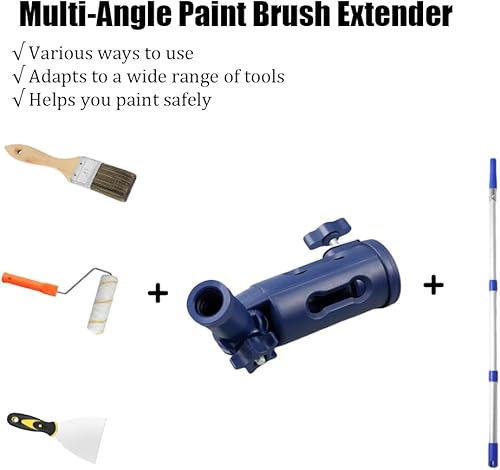 Multi-Angle Paint Brush Extender

√ Various ways to use
√ Adapts to a wide range of tools
√ Helps you paint safely

+

+