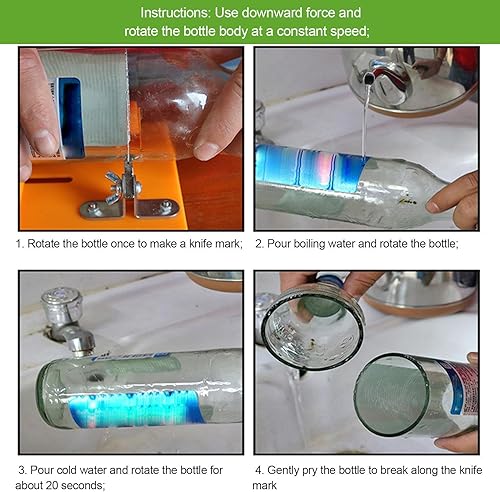 Instructions: Use downward force and rotate the bottle body at a constant speed;

1. Rotate the bottle once to make a knife mark;

2. Pour boiling water and rotate the bottle;

3. Pour cold water and rotate the bottle for about 20 seconds;

4. Gently pry the bottle to break along the knife mark