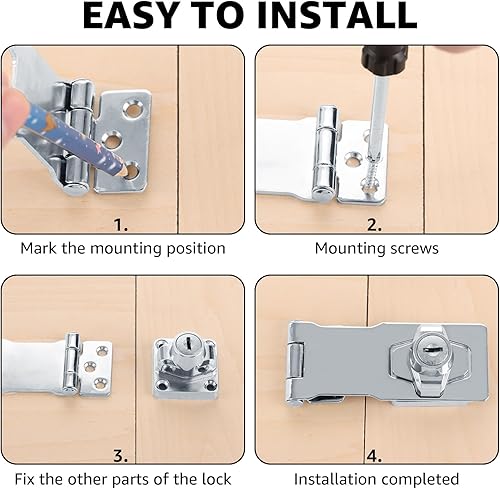 EASY TO INSTALL

1.

Mark the mounting position

2.

Mounting screws

3.

Fix the other parts of the lock

4.

Installation completed